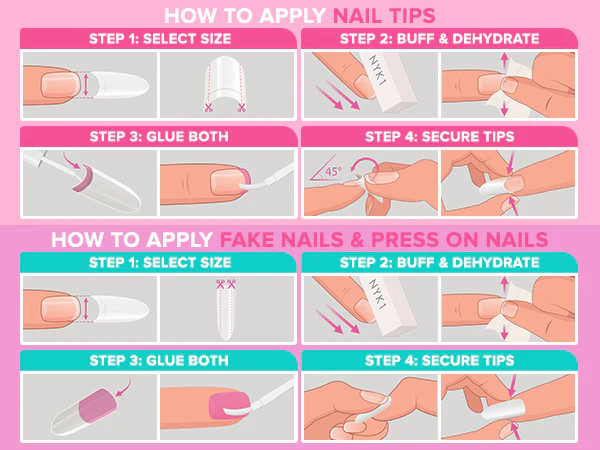 HOW TO APPLY NAIL TIPS

STEP 1: SELECT SIZE

STEP 2: BUFF & DEHYDRATE

NYK1

STEP 3: GLUE BOTH

STEP 4: SECURE TIPS

45°

HOW TO APPLY FAKE NAILS & PRESS ON NAILS

STEP 1: SELECT SIZE

STEP 2: BUFF & DEHYDRATE

NYK1

STEP 3: GLUE BOTH

STEP 4: SECURE TIPS